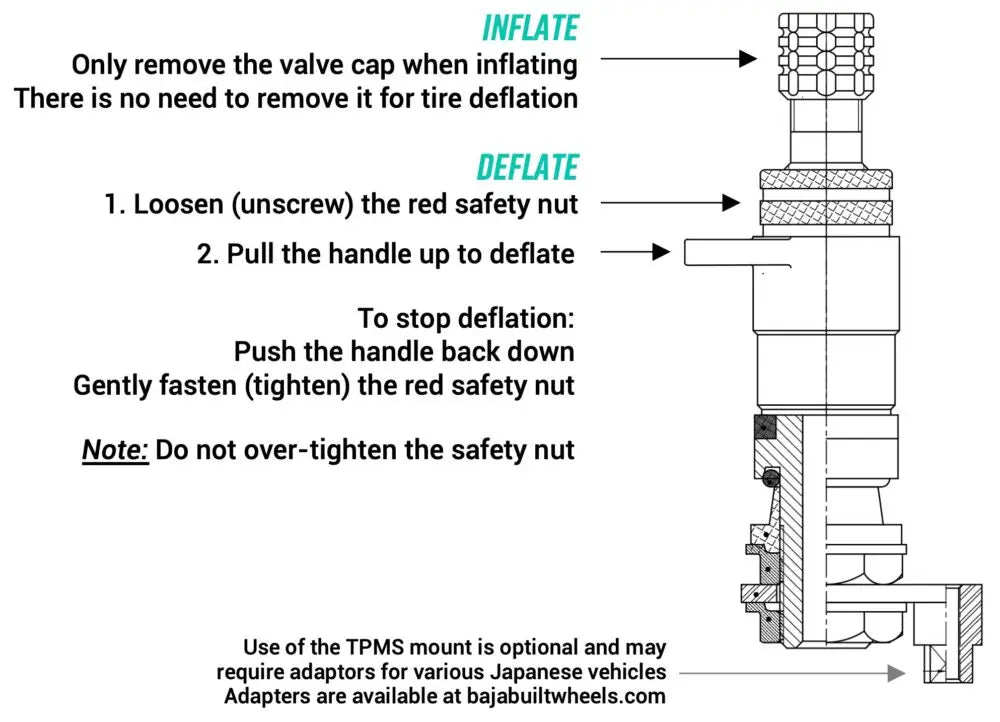 INFLATE

Only remove the valve cap when inflating
There is no need to remove it for tire deflation

DEFLATE

1. Loosen (unscrew) the red safety nut

2. Pull the handle up to deflate

To stop deflation:
Push the handle back down
Gently fasten (tighten) the red safety nut

Note: Do not over-tighten the safety nut

Use of the TPMS mount is optional and may require adaptors for various Japanese vehicles
Adapters are available at bajabuiltwheels.com